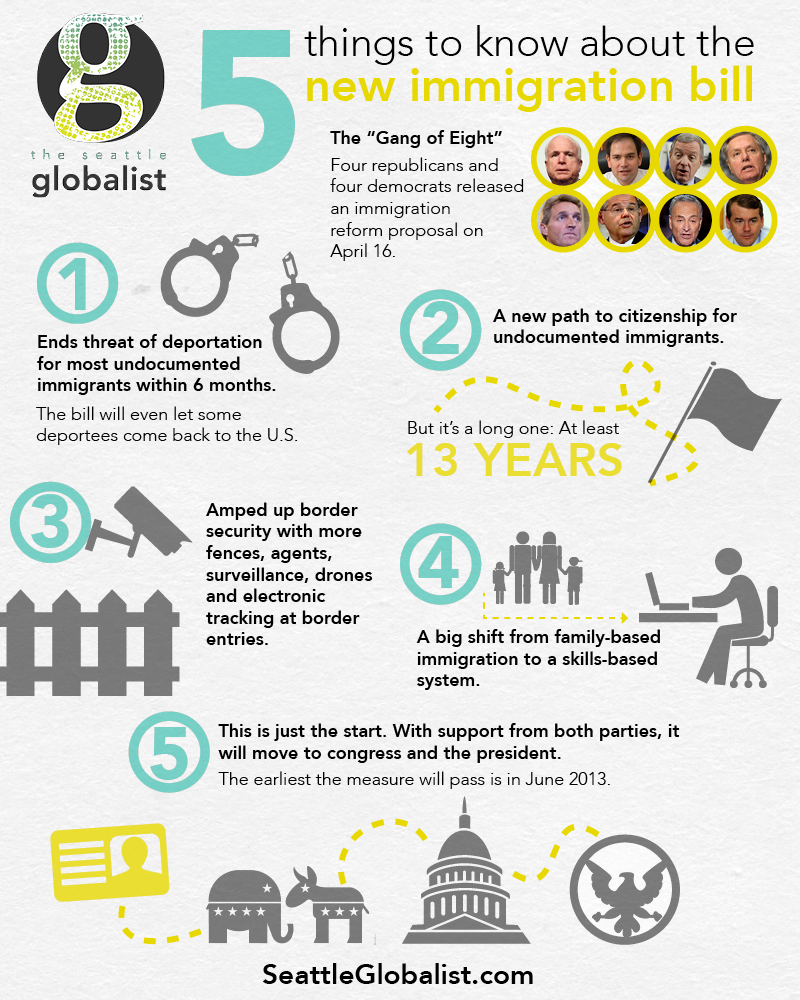 g
the seattle
globalist

5 things to know about the
new immigration bill

The "Gang of Eight"
Four republicans and four democrats released an immigration reform proposal on April 16.

1
Ends threat of deportation for most undocumented immigrants within 6 months.
The bill will even let some deportees come back to the U.S.

2
A new path to citizenship for undocumented immigrants.
But it's a long one: At least
13 YEARS

3
Amped up border security with more fences, agents, surveillance, drones and electronic tracking at border entries.

4
A big shift from family-based immigration to a skills-based system.

5
This is just the start. With support from both parties, it will move to congress and the president.
The earliest the measure will pass is in June 2013.

SeattleGlobalist.com